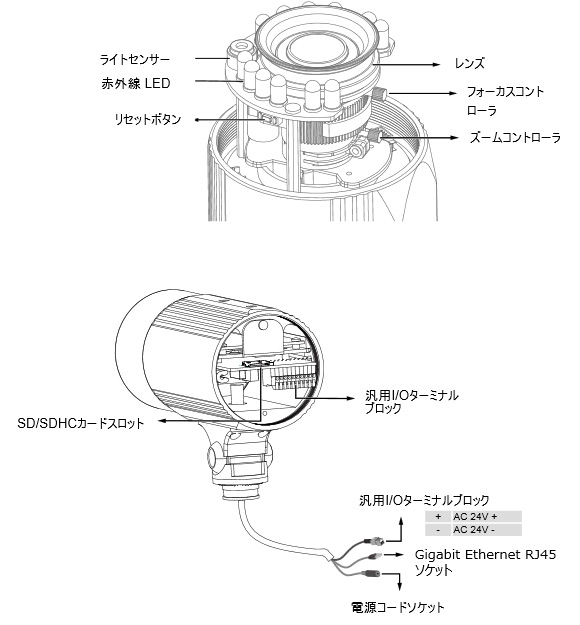 ライトセンサー
赤外線 LED
リセットボタン
レンズ
フォーカスコントローラ
ズームコントローラ

汎用I/Oターミナルブロック
SD/SDHCカードスロット

汎用I/Oターミナルブロック

| + | AC 24V + |
|---|---|
| - | AC 24V - |

Gigabit Ethernet RJ45 ソケット
電源コードソケット