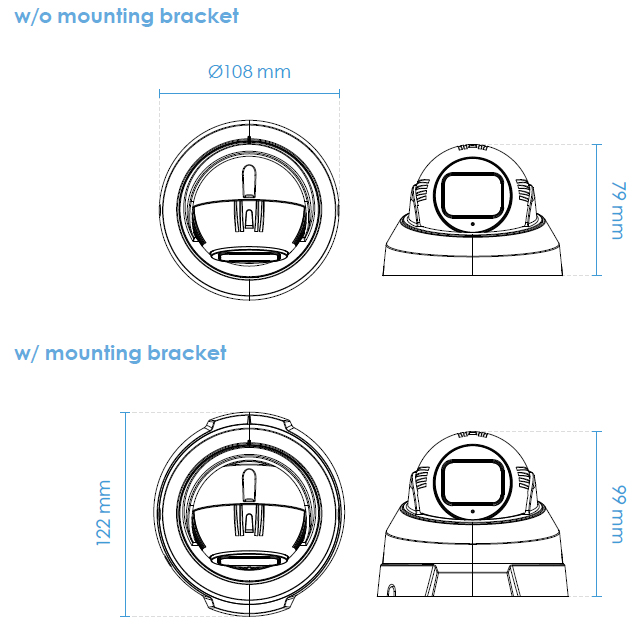 w/o mounting bracket

Ø108 mm

79 mm

w/ mounting bracket

122 mm

99 mm