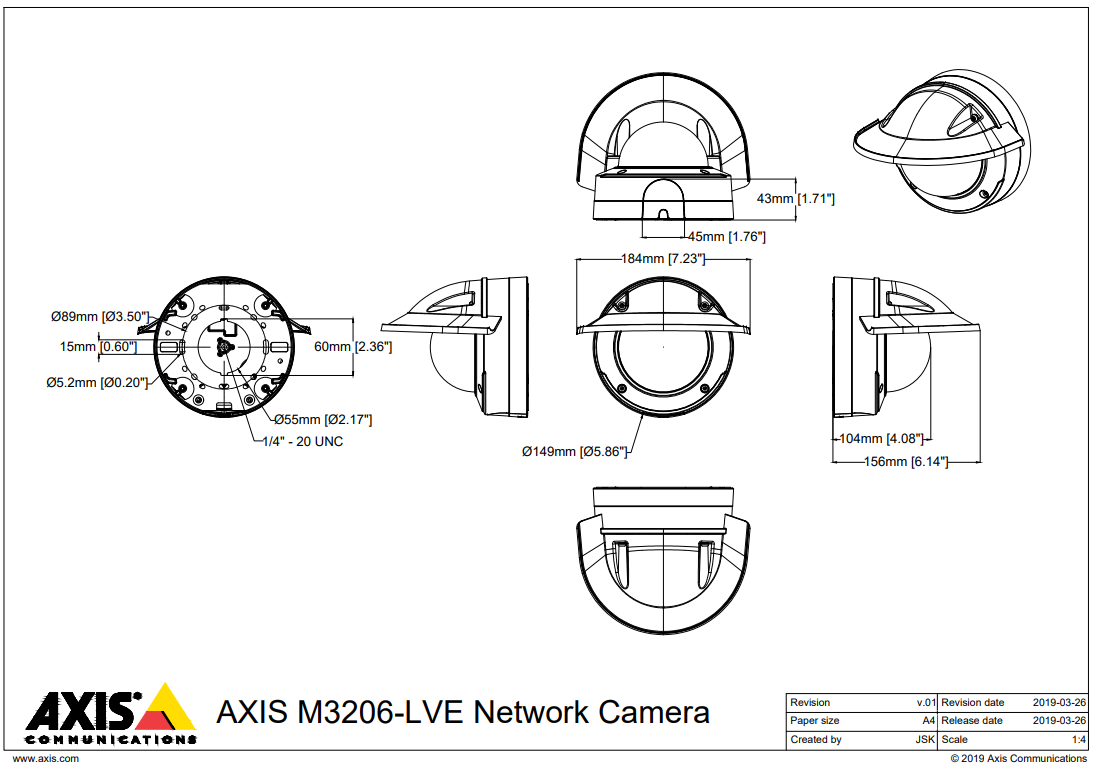 43mm [1.71"]

45mm [1.76"]

184mm [7.23"]

Ø89mm [Ø3.50"]

15mm [0.60"]

60mm [2.36"]

Ø5.2mm [Ø0.20"]

Ø55mm [Ø2.17"]

1/4" - 20 UNC

Ø149mm [Ø5.86"]

104mm [4.08"]

156mm [6.14"]

AXIS COMMUNICATIONS

AXIS M3206-LVE Network Camera

| Revision | v.01 | Revision date | 2019-03-26 |
|---|---|---|---|
| Paper size | A4 | Release date | 2019-03-26 |
| Created by | JSK | Scale | 1:4 |

www.axis.com

© 2019 Axis Communications