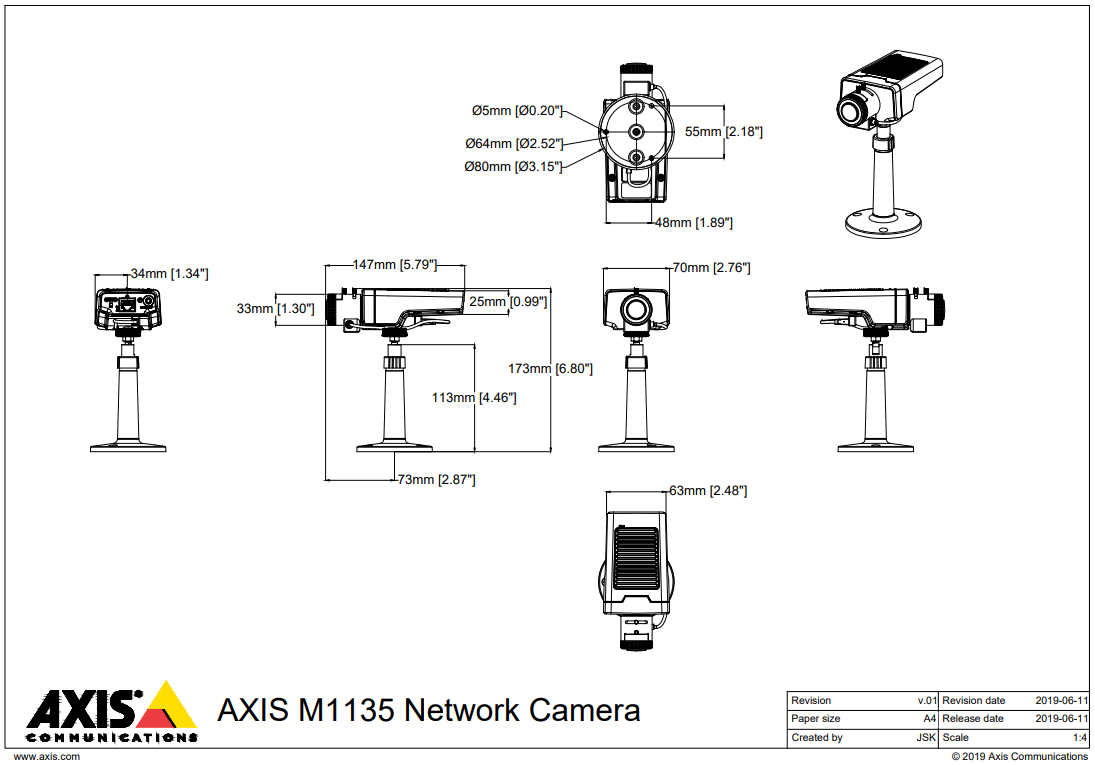 Ø5mm [Ø0.20"]
Ø64mm [Ø2.52"]
Ø80mm [Ø3.15"]
55mm [2.18"]
48mm [1.89"]

34mm [1.34"]
147mm [5.79"]
33mm [1.30"]
25mm [0.99"]
173mm [6.80"]
113mm [4.46"]
73mm [2.87"]
70mm [2.76"]

63mm [2.48"]

AXIS COMMUNICATIONS

AXIS M1135 Network Camera

| Revision | v.01 | Revision date | 2019-06-11 |
|---|---|---|---|
| Paper size | A4 | Release date | 2019-06-11 |
| Created by | JSK | Scale | 1:4 |

www.axis.com
© 2019 Axis Communications