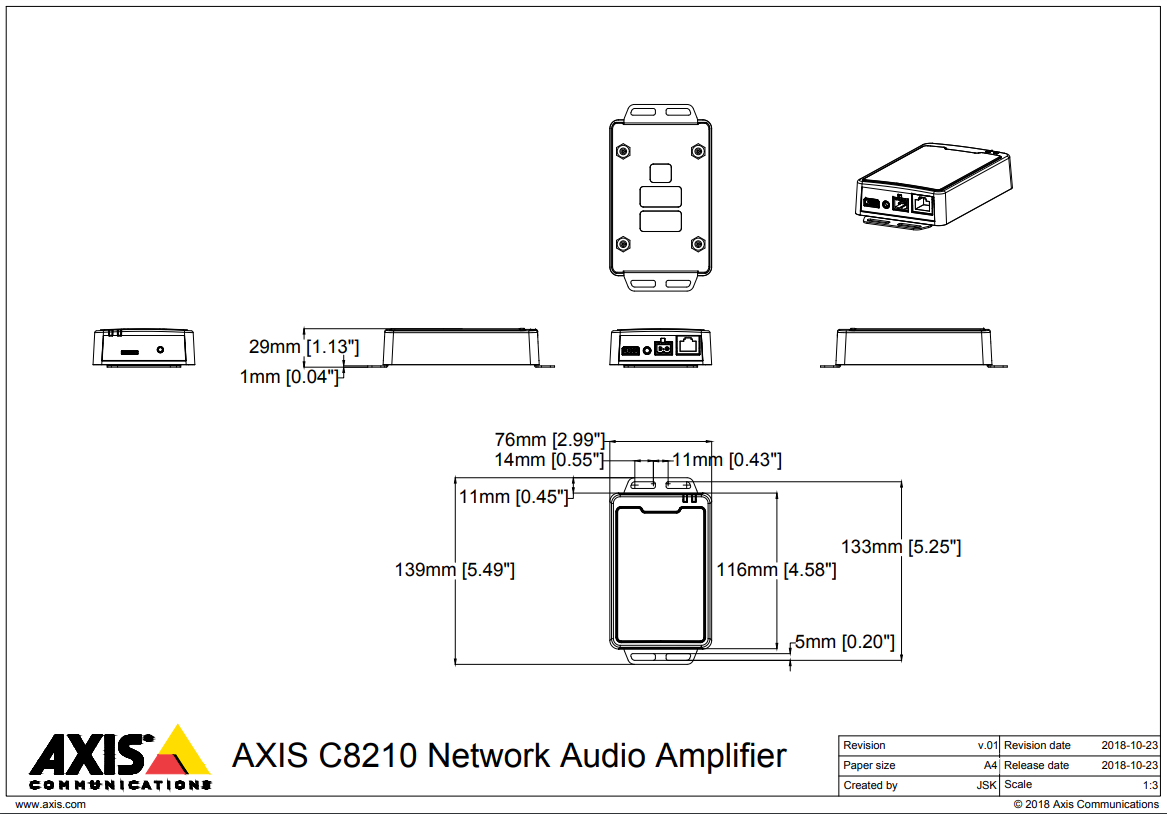 29mm [1.13"]
1mm [0.04"]

76mm [2.99"]
14mm [0.55"]
11mm [0.43"]
11mm [0.45"]
139mm [5.49"]
116mm [4.58"]
133mm [5.25"]
5mm [0.20"]

AXIS
COMMUNICATIONS

AXIS C8210 Network Audio Amplifier

| Revision | v.01 | Revision date | 2018-10-23 |
|---|---|---|---|
| Paper size | A4 | Release date | 2018-10-23 |
| Created by | JSK | Scale | 1:3 |

www.axis.com
© 2018 Axis Communications