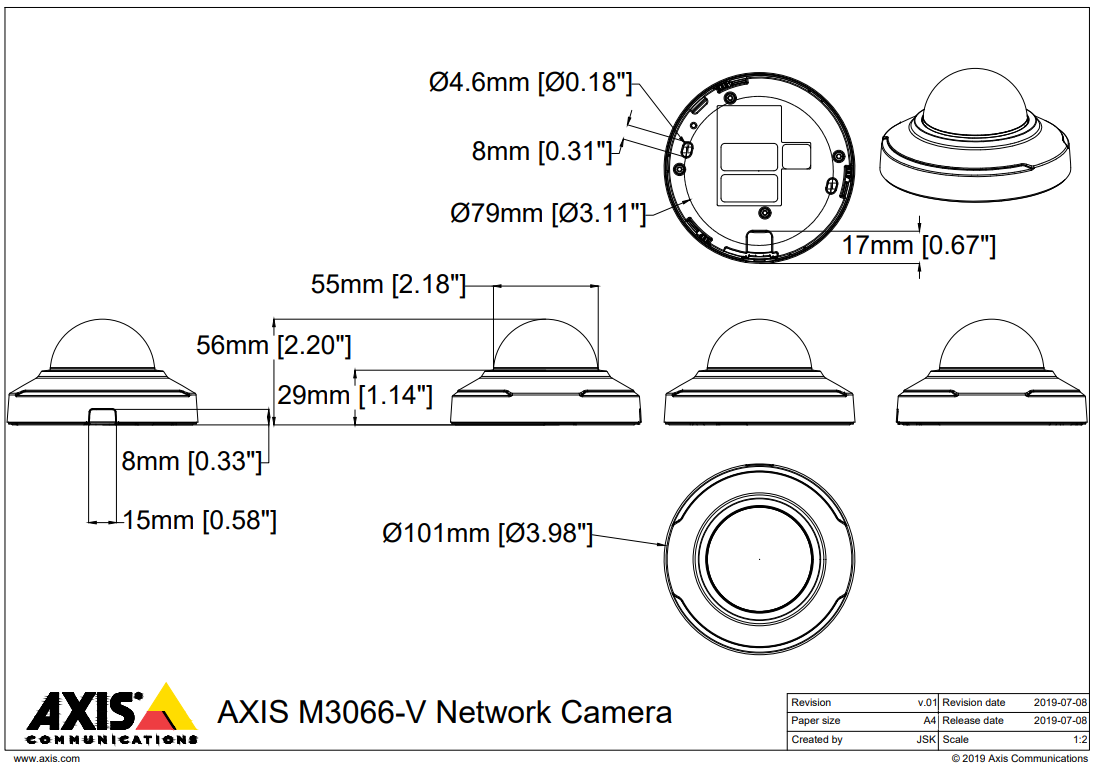 Ø4.6mm [Ø0.18"]

8mm [0.31"]

Ø79mm [Ø3.11"]

17mm [0.67"]

55mm [2.18"]

56mm [2.20"]

29mm [1.14"]

8mm [0.33"]

15mm [0.58"]

Ø101mm [Ø3.98"]

AXIS COMMUNICATIONS

AXIS M3066-V Network Camera

| Revision | v.01 | Revision date | 2019-07-08 |
|---|---|---|---|
| Paper size | A4 | Release date | 2019-07-08 |
| Created by | JSK | Scale | 1:2 |

www.axis.com

© 2019 Axis Communications