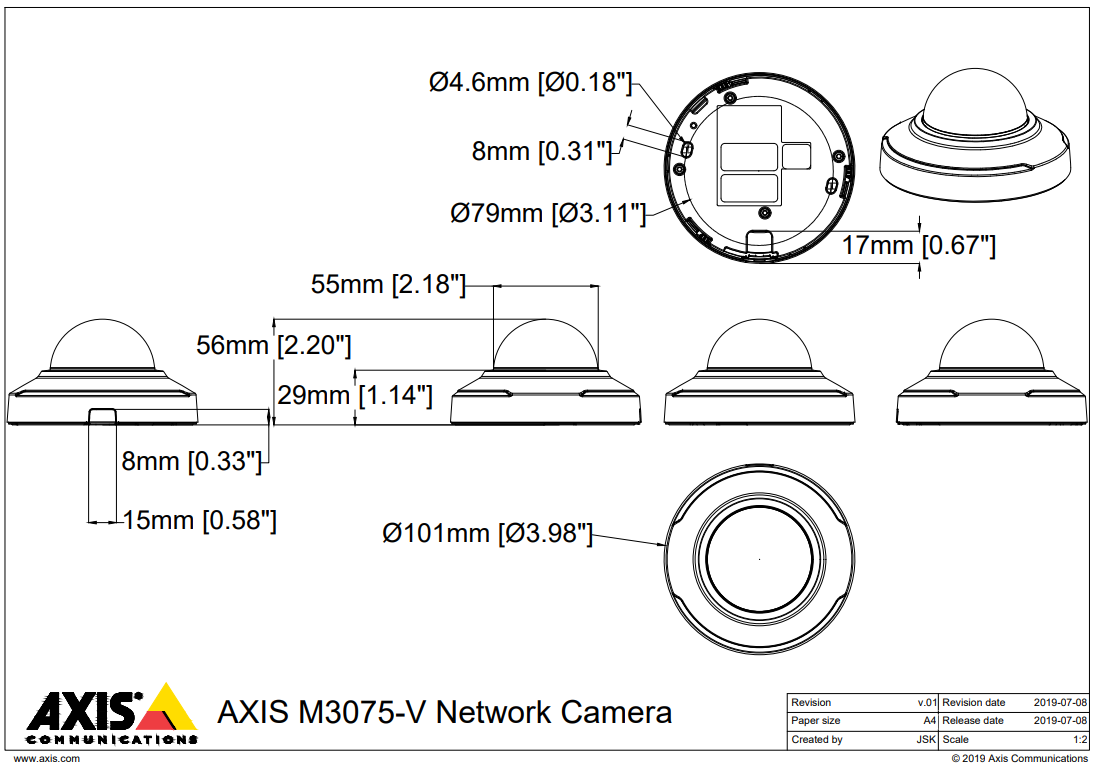 Ø4.6mm [Ø0.18"]

8mm [0.31"]

Ø79mm [Ø3.11"]

17mm [0.67"]

55mm [2.18"]

56mm [2.20"]

29mm [1.14"]

8mm [0.33"]

15mm [0.58"]

Ø101mm [Ø3.98"]

AXIS COMMUNICATIONS

AXIS M3075-V Network Camera

| Revision | v.01 | Revision date | 2019-07-08 |
|---|---|---|---|
| Paper size | A4 | Release date | 2019-07-08 |
| Created by | JSK | Scale | 1:2 |

www.axis.com

© 2019 Axis Communications