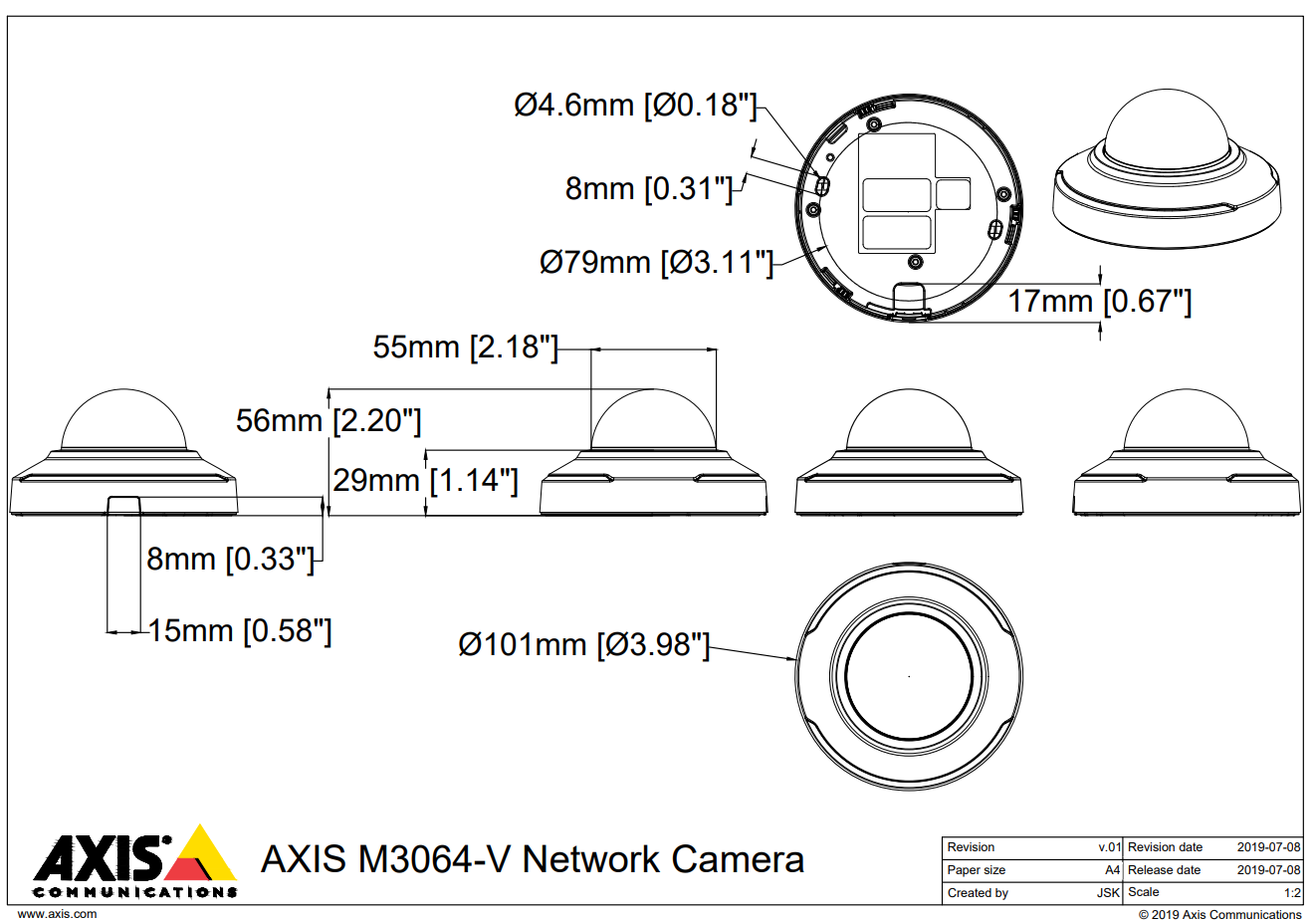 Ø4.6mm [Ø0.18"]

8mm [0.31"]

Ø79mm [Ø3.11"]

17mm [0.67"]

55mm [2.18"]

56mm [2.20"]

29mm [1.14"]

8mm [0.33"]

15mm [0.58"]

Ø101mm [Ø3.98"]

AXIS COMMUNICATIONS

AXIS M3064-V Network Camera

| Revision | v.01 | Revision date | 2019-07-08 |
|---|---|---|---|
| Paper size | A4 | Release date | 2019-07-08 |
| Created by | JSK | Scale | 1:2 |

www.axis.com

© 2019 Axis Communications