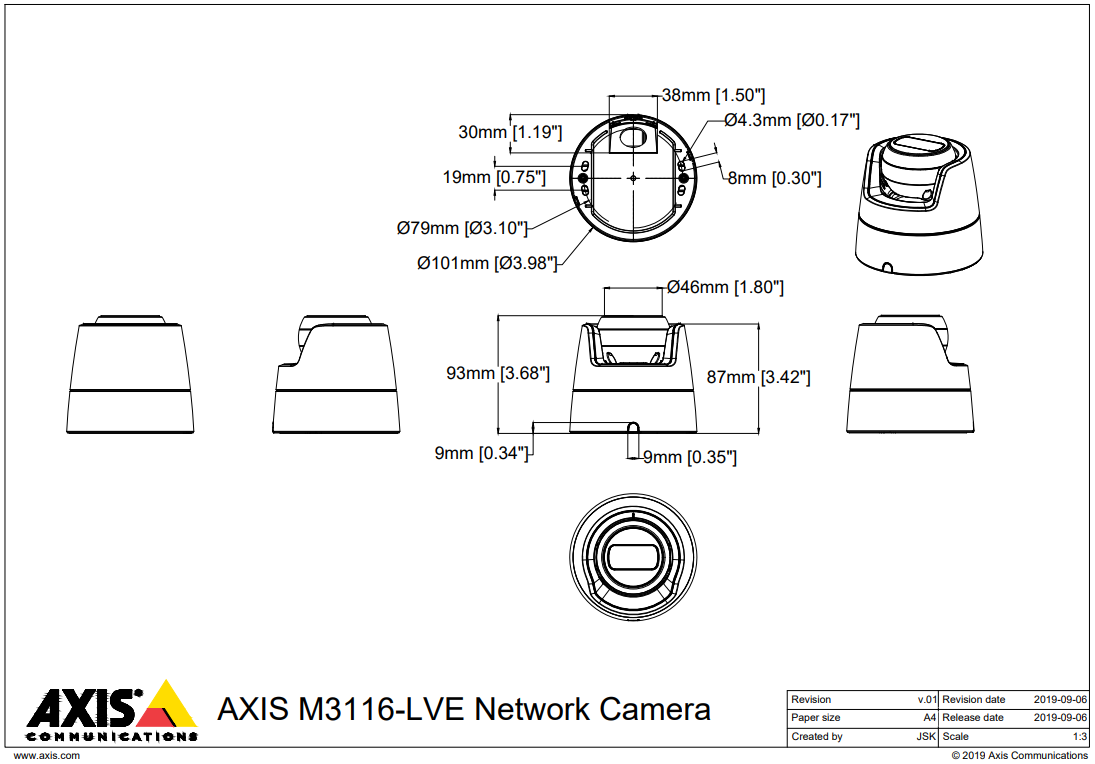 38mm [1.50"]
30mm [1.19"]
Ø4.3mm [Ø0.17"]
19mm [0.75"]
8mm [0.30"]
Ø79mm [Ø3.10"]
Ø101mm [Ø3.98"]
Ø46mm [1.80"]
93mm [3.68"]
87mm [3.42"]
9mm [0.34"]
9mm [0.35"]

AXIS COMMUNICATIONS
AXIS M3116-LVE Network Camera

| Revision | v.01 | Revision date | 2019-09-06 |
|---|---|---|---|
| Paper size | A4 | Release date | 2019-09-06 |
| Created by | JSK | Scale | 1:3 |

www.axis.com
© 2019 Axis Communications