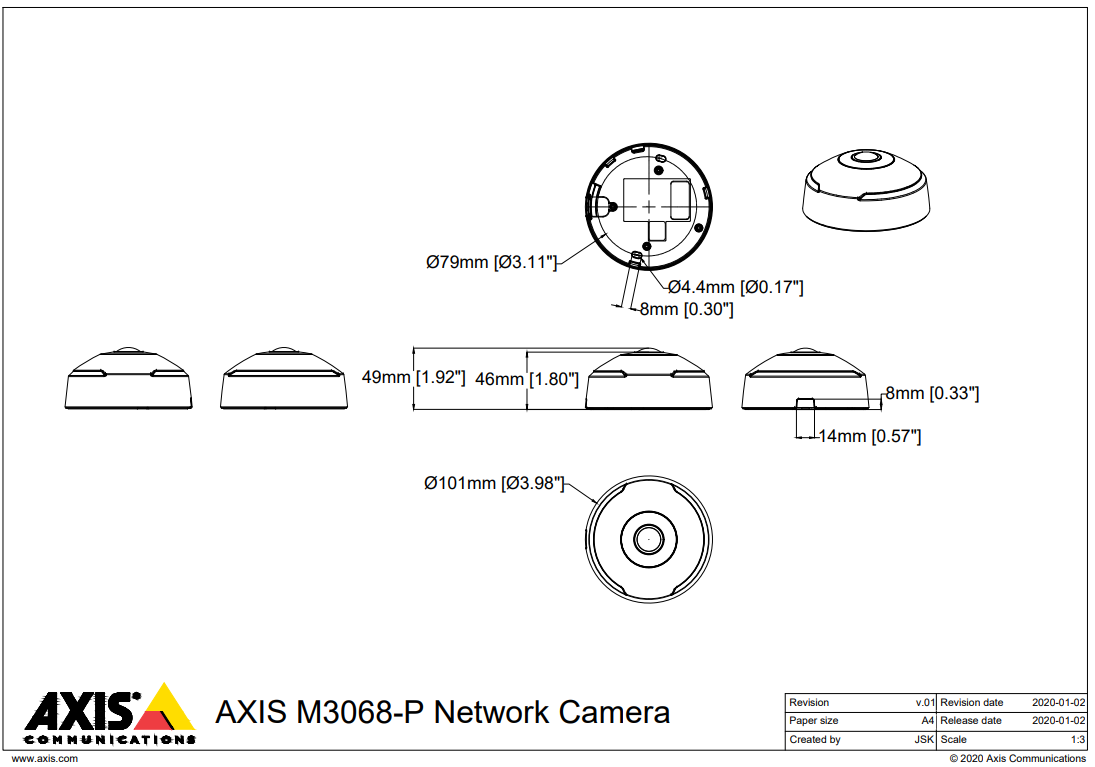 Ø79mm [Ø3.11"]

Ø4.4mm [Ø0.17"]

8mm [0.30"]

49mm [1.92"]

46mm [1.80"]

8mm [0.33"]

14mm [0.57"]

Ø101mm [Ø3.98"]

AXIS COMMUNICATIONS

AXIS M3068-P Network Camera

| Revision | v.01 | Revision date | 2020-01-02 |
|---|---|---|---|
| Paper size | A4 | Release date | 2020-01-02 |
| Created by | JSK | Scale | 1:3 |

www.axis.com

© 2020 Axis Communications