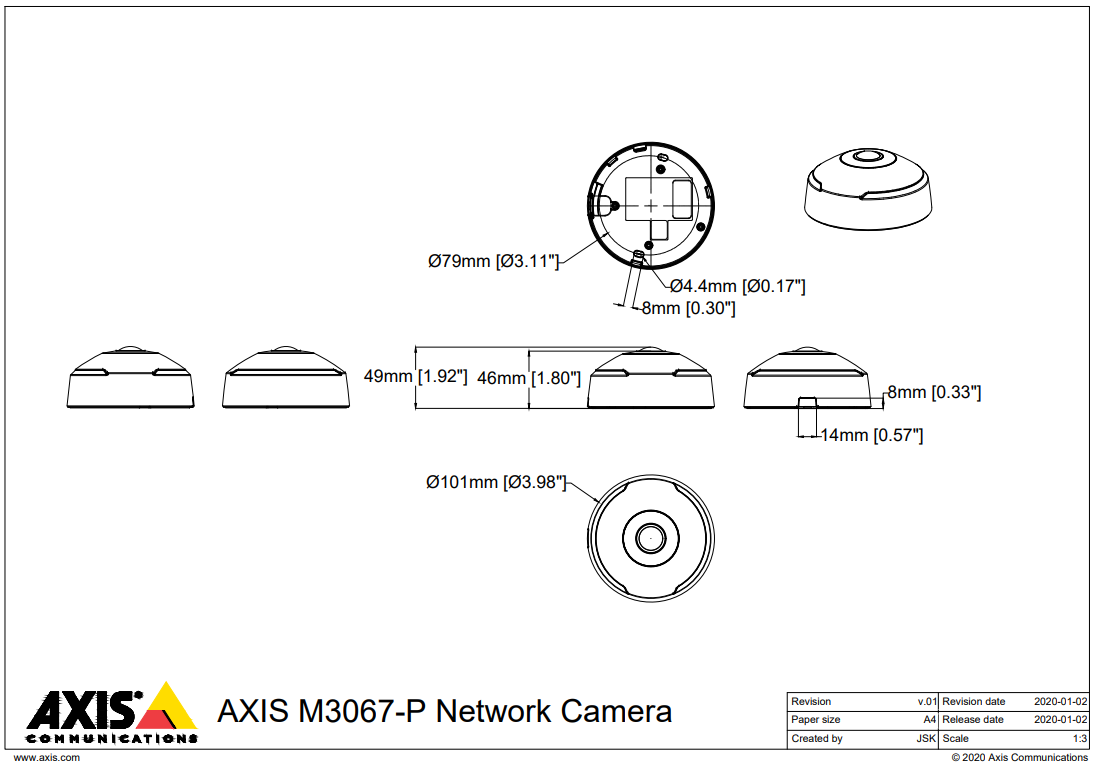 Ø79mm [Ø3.11"]

Ø4.4mm [Ø0.17"]

8mm [0.30"]

49mm [1.92"]

46mm [1.80"]

8mm [0.33"]

14mm [0.57"]

Ø101mm [Ø3.98"]

AXIS COMMUNICATIONS

AXIS M3067-P Network Camera

| Revision | v.01 | Revision date | 2020-01-02 |
|---|---|---|---|
| Paper size | A4 | Release date | 2020-01-02 |
| Created by | JSK | Scale | 1:3 |

www.axis.com

© 2020 Axis Communications