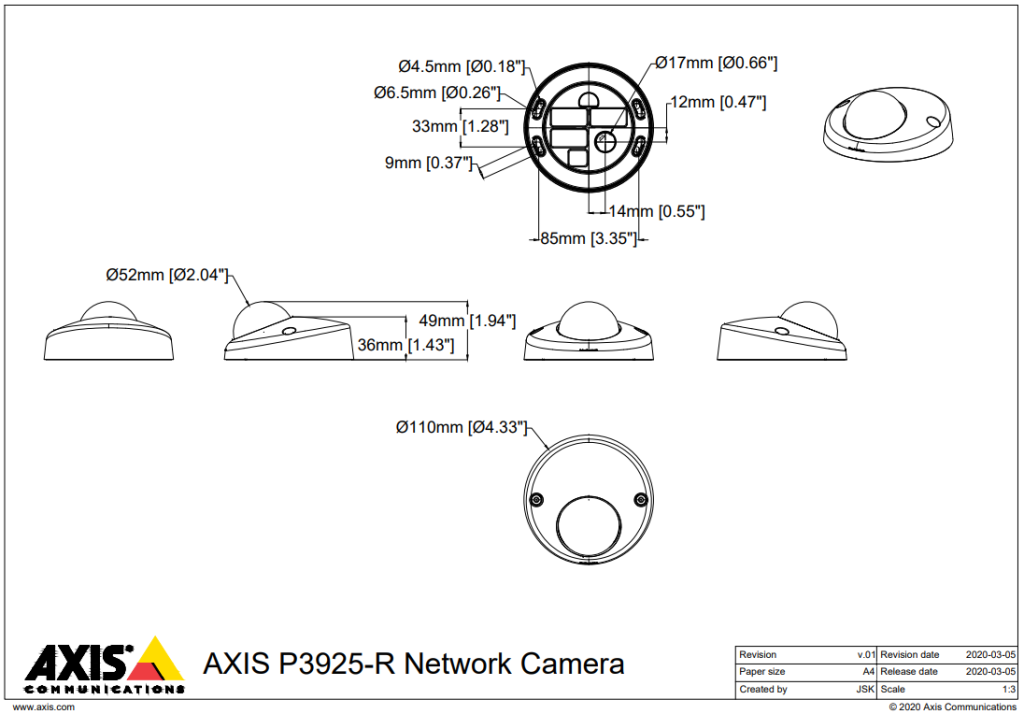 Ø4.5mm [Ø0.18"]
Ø6.5mm [Ø0.26"]
33mm [1.28"]
9mm [0.37"]
Ø17mm [Ø0.66"]
12mm [0.47"]
14mm [0.55"]
85mm [3.35"]

Ø52mm [Ø2.04"]
49mm [1.94"]
36mm [1.43"]

Ø110mm [Ø4.33"]

AXIS COMMUNICATIONS

AXIS P3925-R Network Camera

| Revision | v.01 | Revision date | 2020-03-05 |
|---|---|---|---|
| Paper size | A4 | Release date | 2020-03-05 |
| Created by | JSK | Scale | 1:3 |

www.axis.com
© 2020 Axis Communications