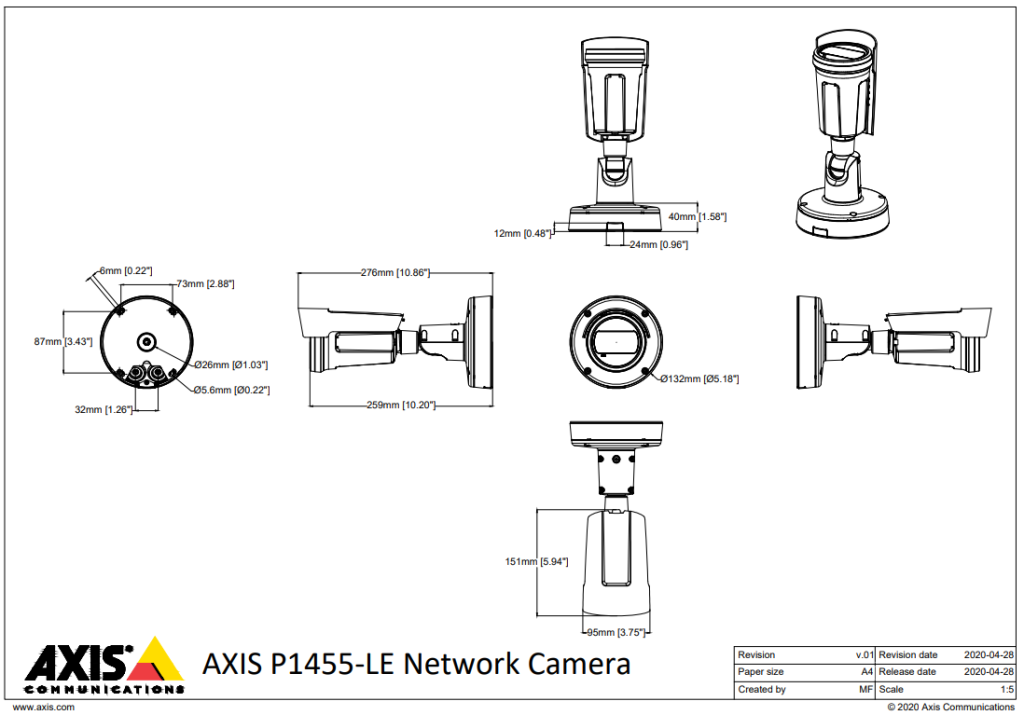 40mm [1.58"]
12mm [0.48"]
24mm [0.96"]
6mm [0.22"]
73mm [2.88"]
87mm [3.43"]
Ø26mm [Ø1.03"]
Ø5.6mm [Ø0.22"]
32mm [1.26"]
276mm [10.86"]
259mm [10.20"]
Ø132mm [Ø5.18"]
151mm [5.94"]
95mm [3.75"]

AXIS COMMUNICATIONS
AXIS P1455-LE Network Camera

| Revision | v.01 | Revision date | 2020-04-28 |
|---|---|---|---|
| Paper size | A4 | Release date | 2020-04-28 |
| Created by | MF | Scale | 1:5 |

www.axis.com
© 2020 Axis Communications