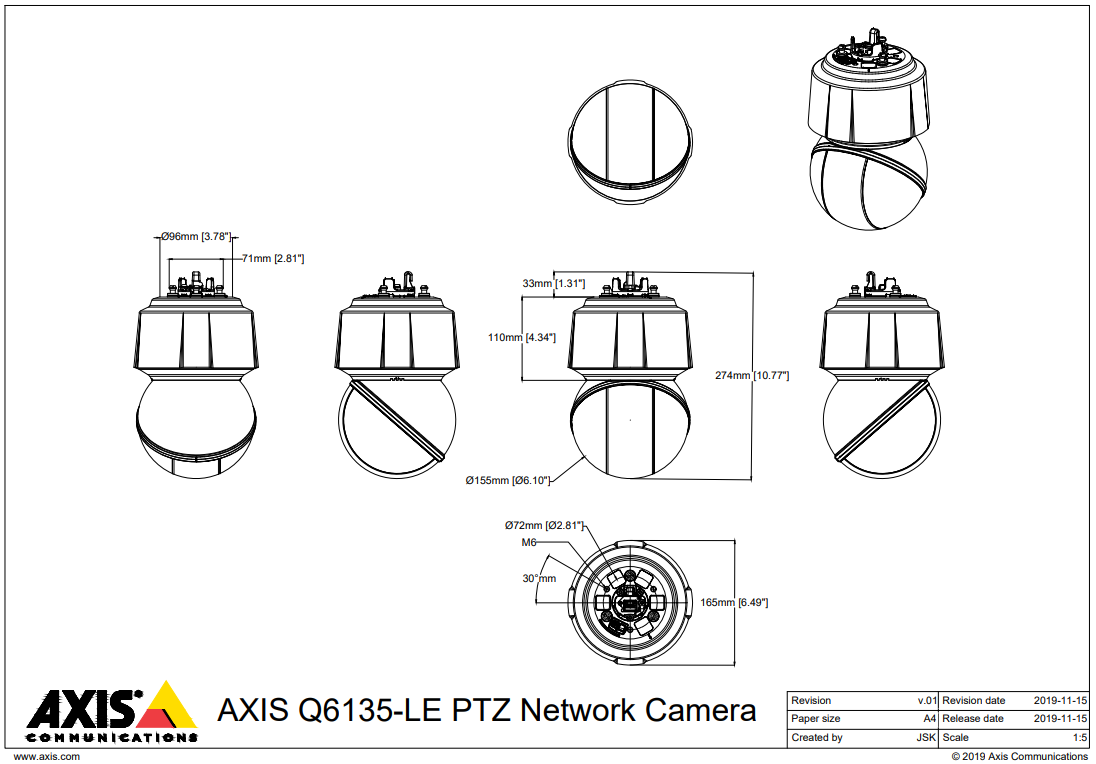 Ø96mm [3.78"]

71mm [2.81"]

33mm [1.31"]

110mm [4.34"]

274mm [10.77"]

Ø155mm [Ø6.10"]

Ø72mm [Ø2.81"]

M6

30°mm

165mm [6.49"]

AXIS COMMUNICATIONS

AXIS Q6135-LE PTZ Network Camera

| Revision | v.01 | Revision date | 2019-11-15 |
|---|---|---|---|
| Paper size | A4 | Release date | 2019-11-15 |
| Created by | JSK | Scale | 1:5 |

www.axis.com

© 2019 Axis Communications