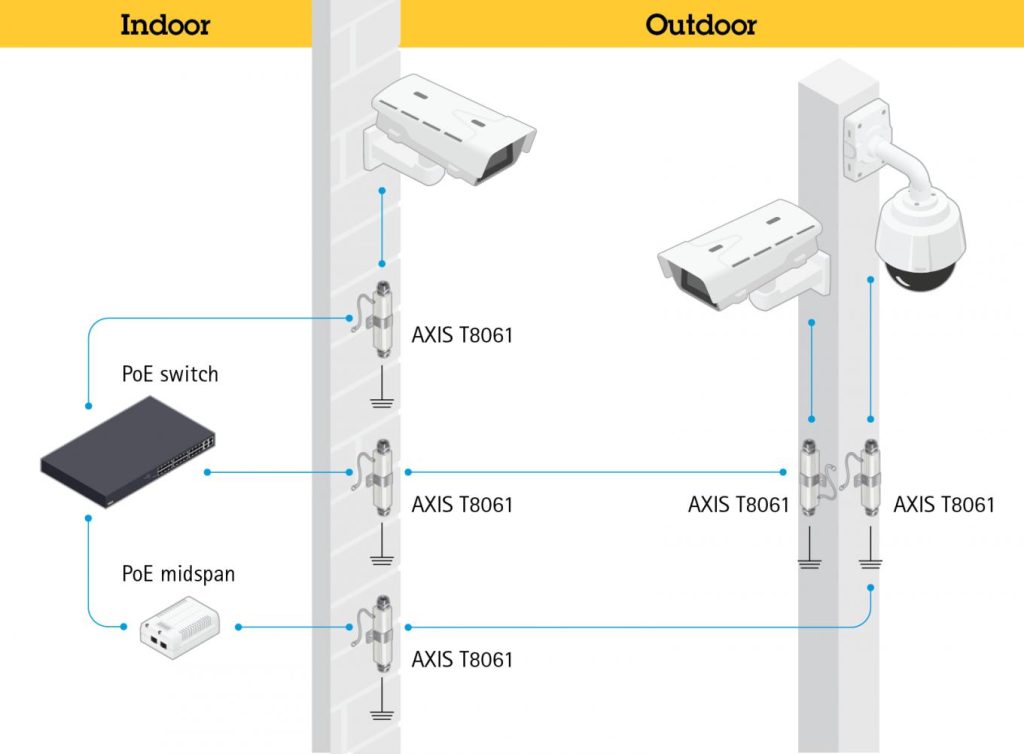 Indoor

Outdoor

AXIS T8061

PoE switch

AXIS T8061

AXIS T8061

AXIS T8061

PoE midspan

AXIS T8061