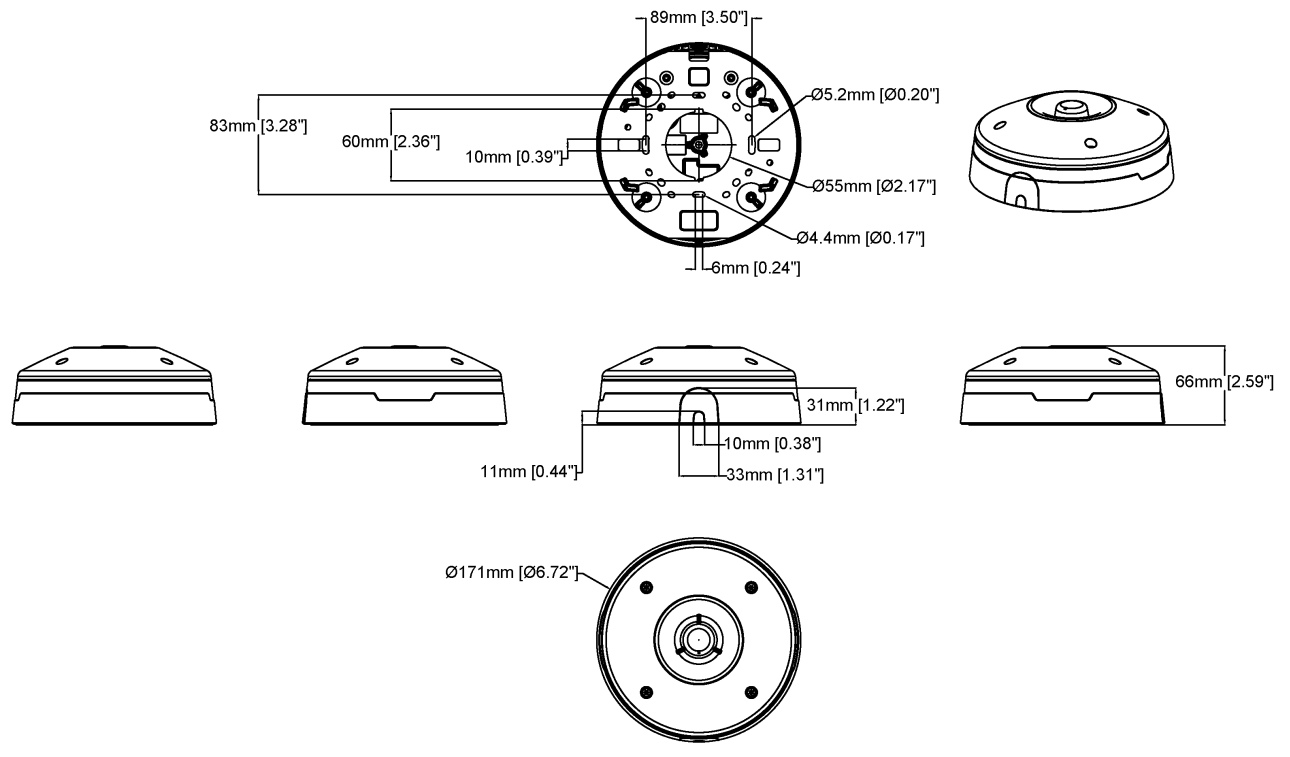 89mm [3.50"]

83mm [3.28"]

60mm [2.36"]

10mm [0.39"]

Ø5.2mm [Ø0.20"]

Ø55mm [Ø2.17"]

Ø4.4mm [Ø0.17"]

6mm [0.24"]

31mm [1.22"]

10mm [0.38"]

11mm [0.44"]

33mm [1.31"]

66mm [2.59"]

Ø171mm [Ø6.72"]