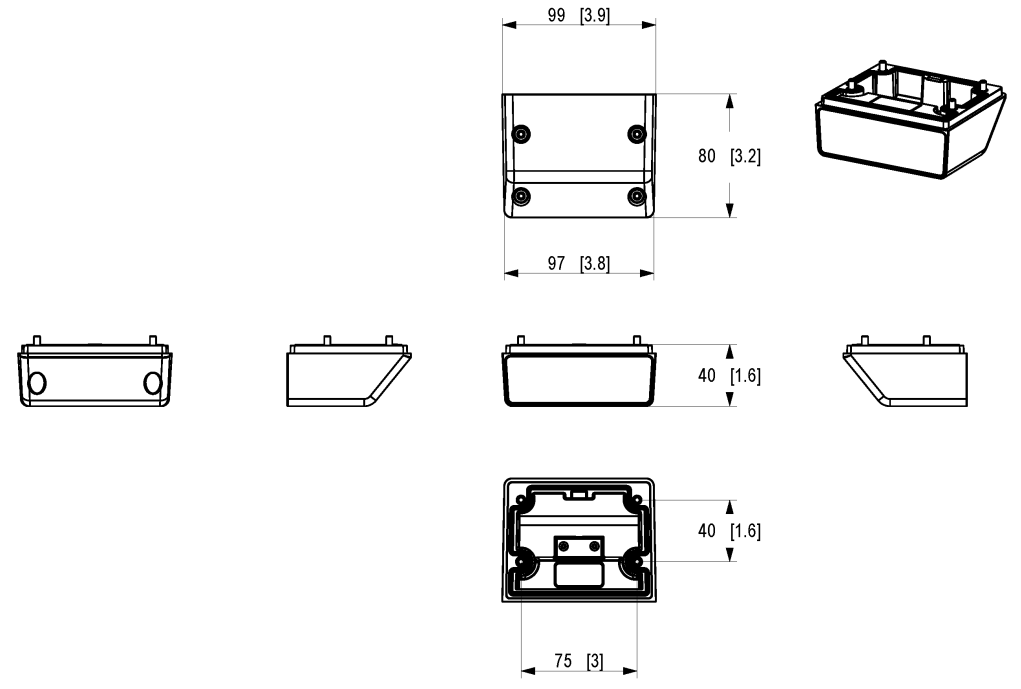 99 [3.9]

80 [3.2]

97 [3.8]

40 [1.6]

40 [1.6]

75 [3]