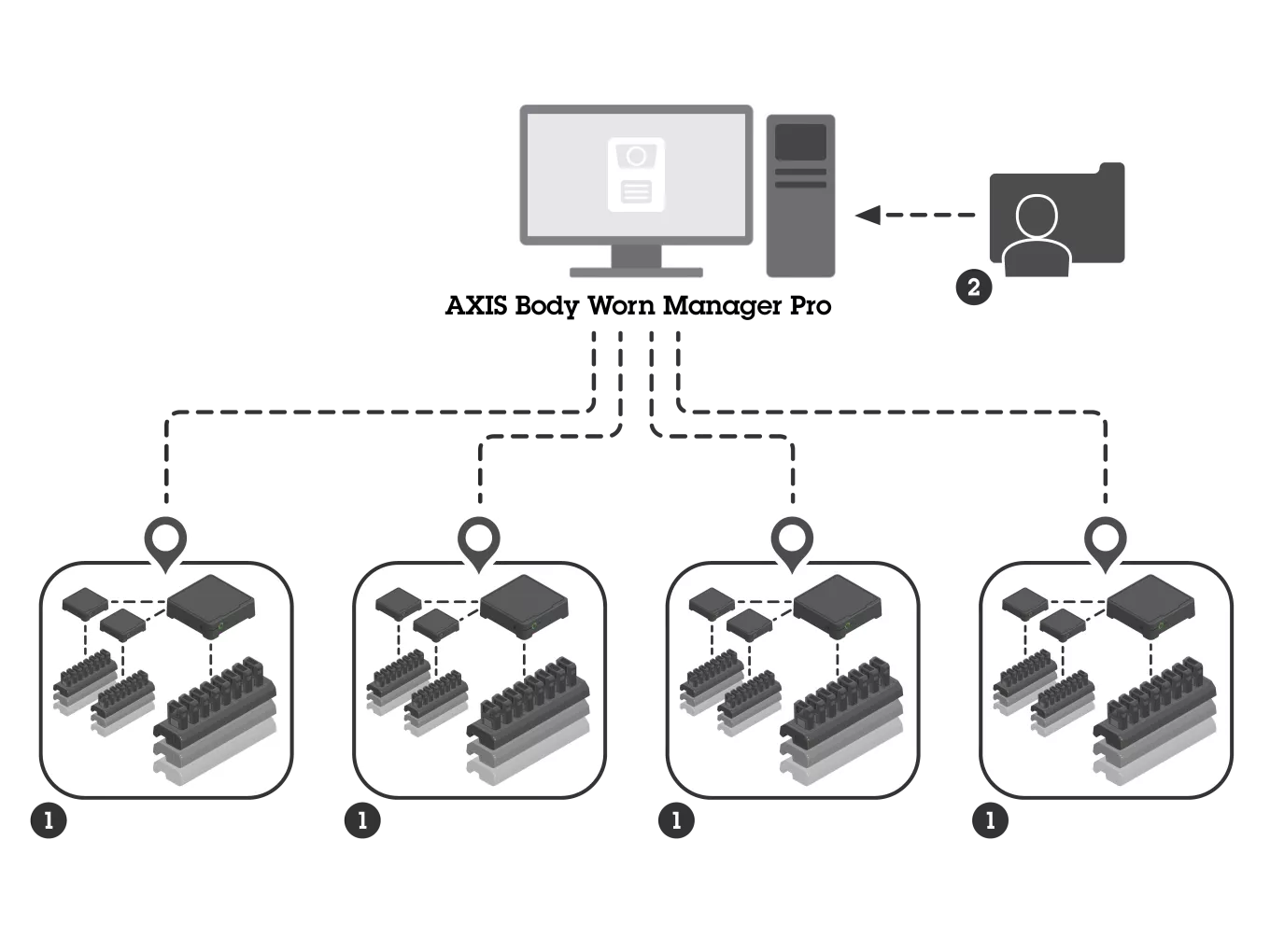 AXIS Body Worn Manager Pro

2

1

1

1

1